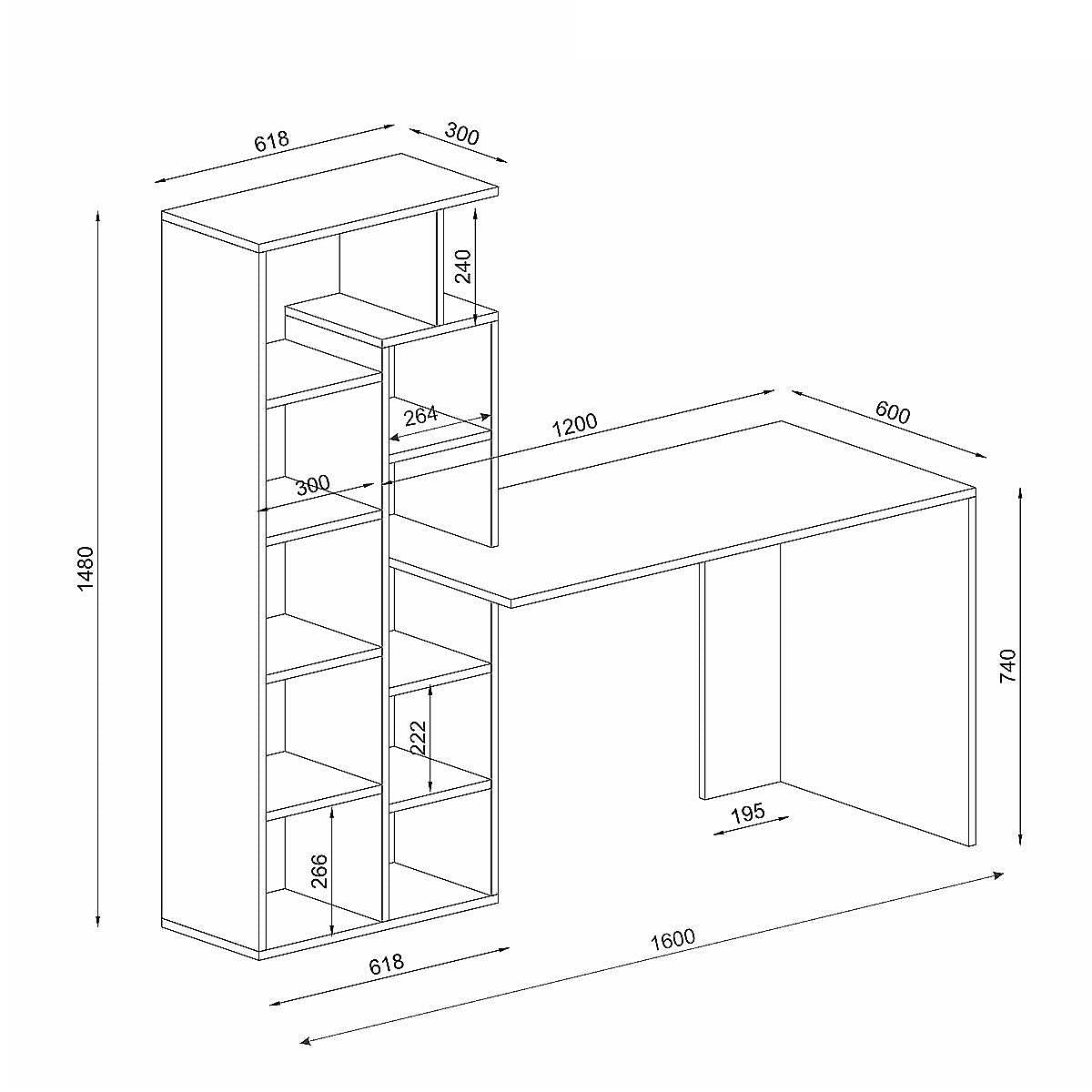 618
300
240
264
1200
600
300
1480
740
222
195
266
618
1600