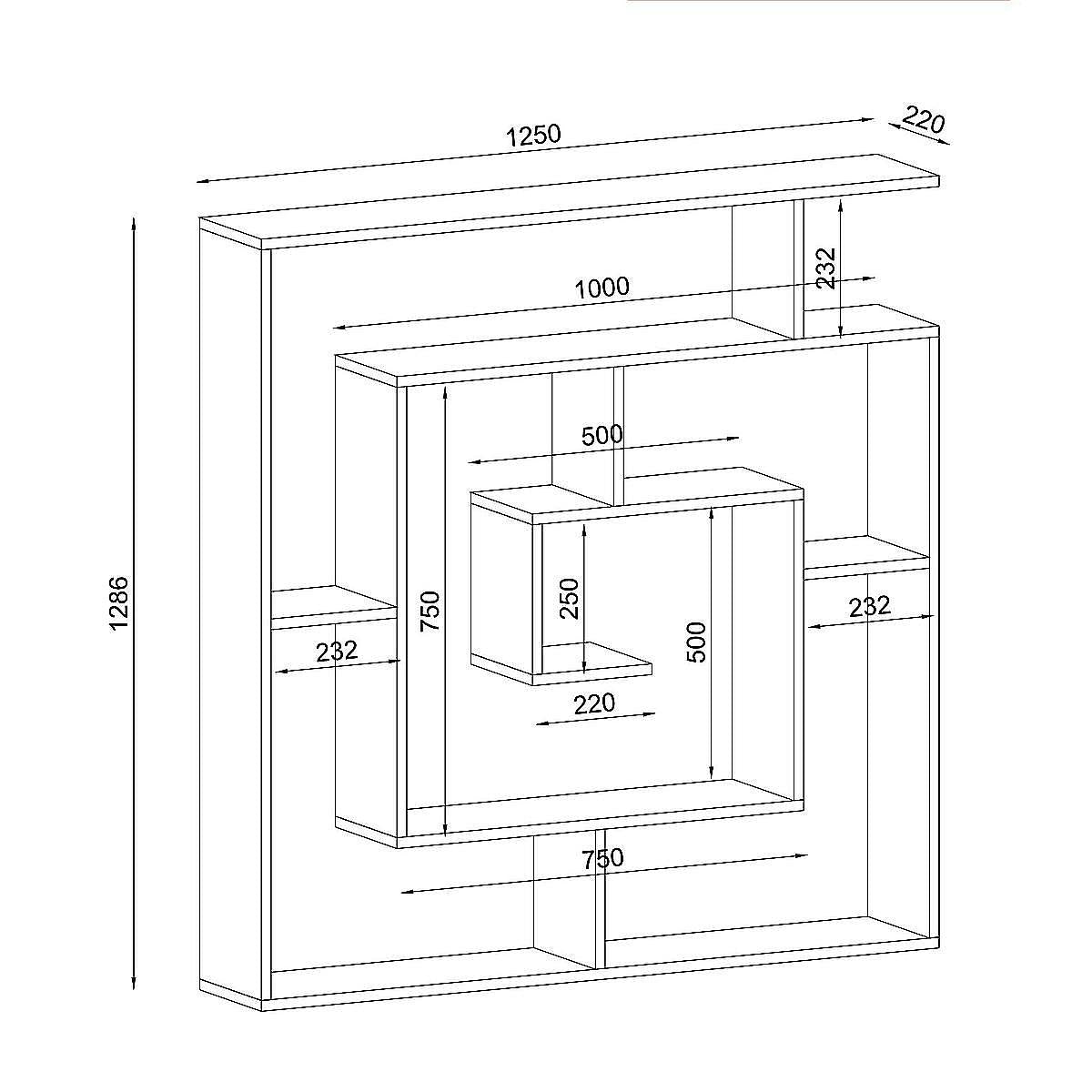 1250
220
1286
1000
232
500
750
250
500
232
232
220
750