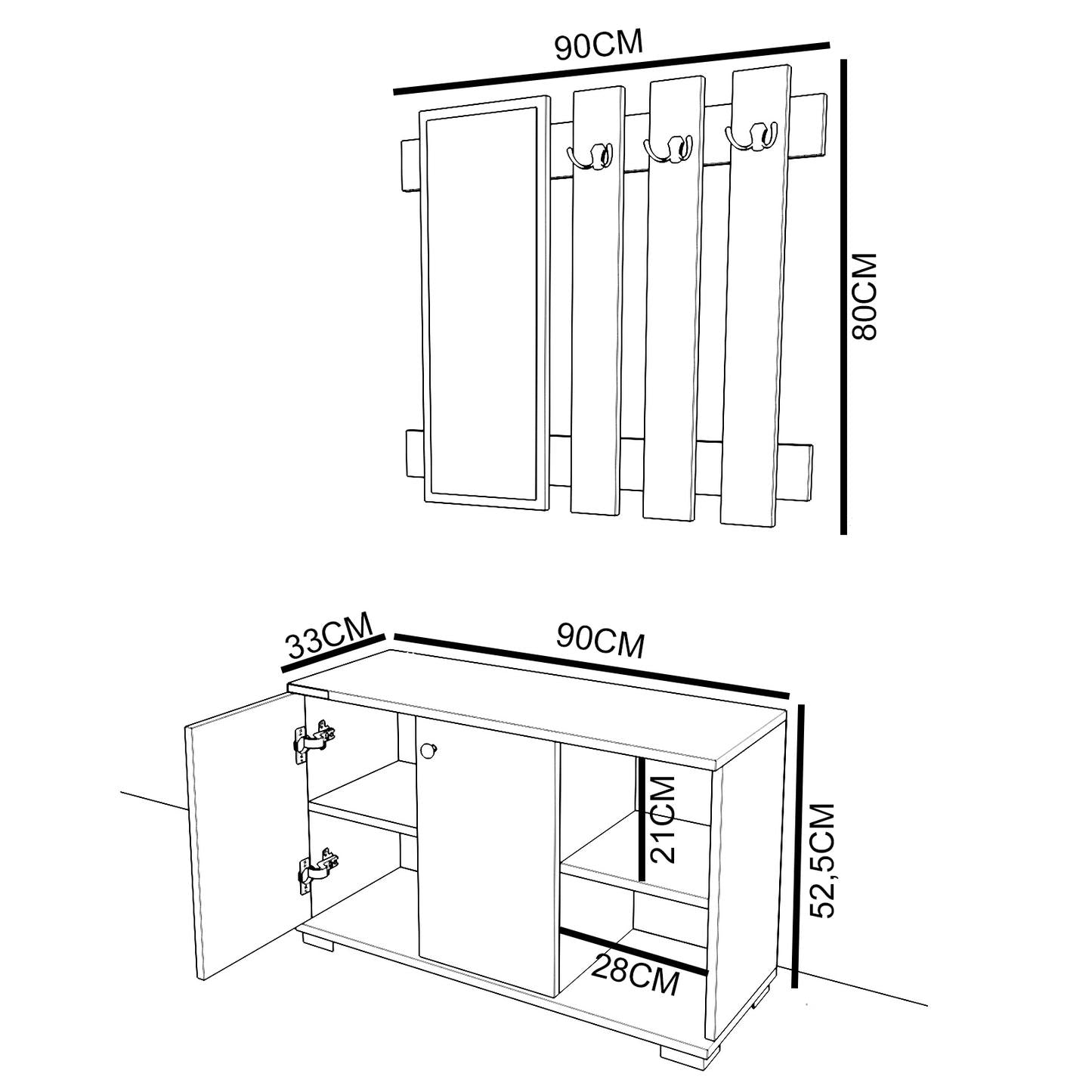 90CM

80CM

33CM

90CM

21CM

52,5CM

28CM