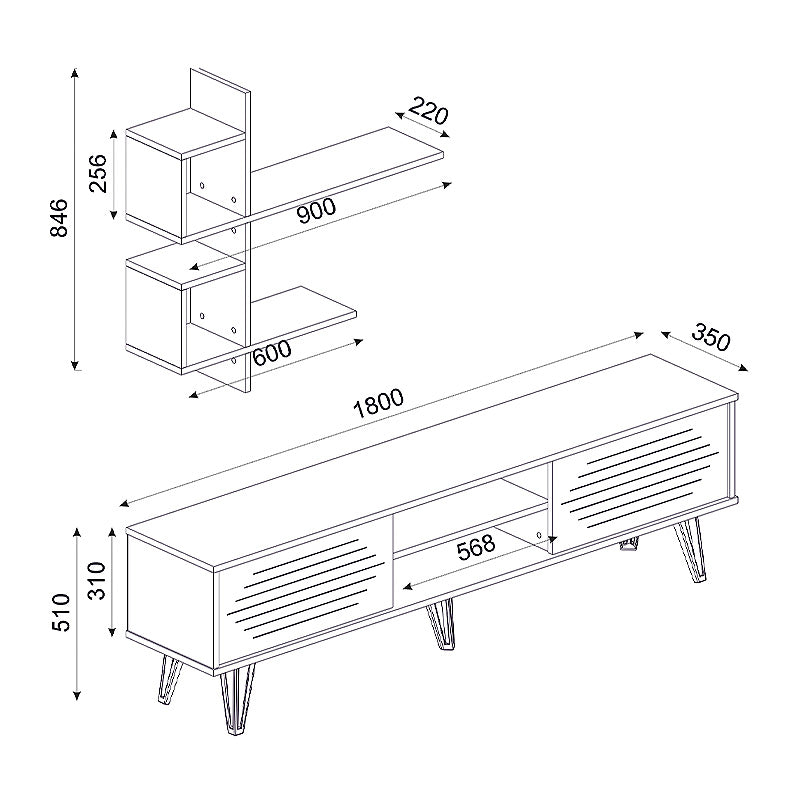 846
256
220
900
600
1800
350
568
510
310