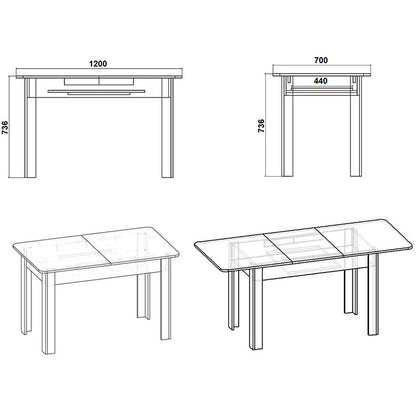 1200
736
700
440
736