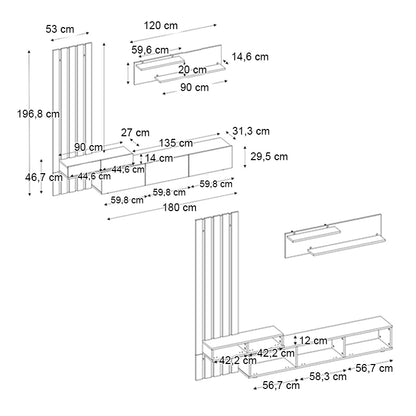 53 cm
120 cm
59,6 cm
14,6 cm
20 cm
90 cm
196,8 cm
27 cm
31,3 cm
90 cm
135 cm
14 cm
29,5 cm
44,6 cm
46,7 cm
44,6 cm
59,8 cm
59,8 cm
59,8 cm
180 cm
12 cm
42,2 cm
42,2 cm
56,7 cm
58,3 cm
56,7 cm